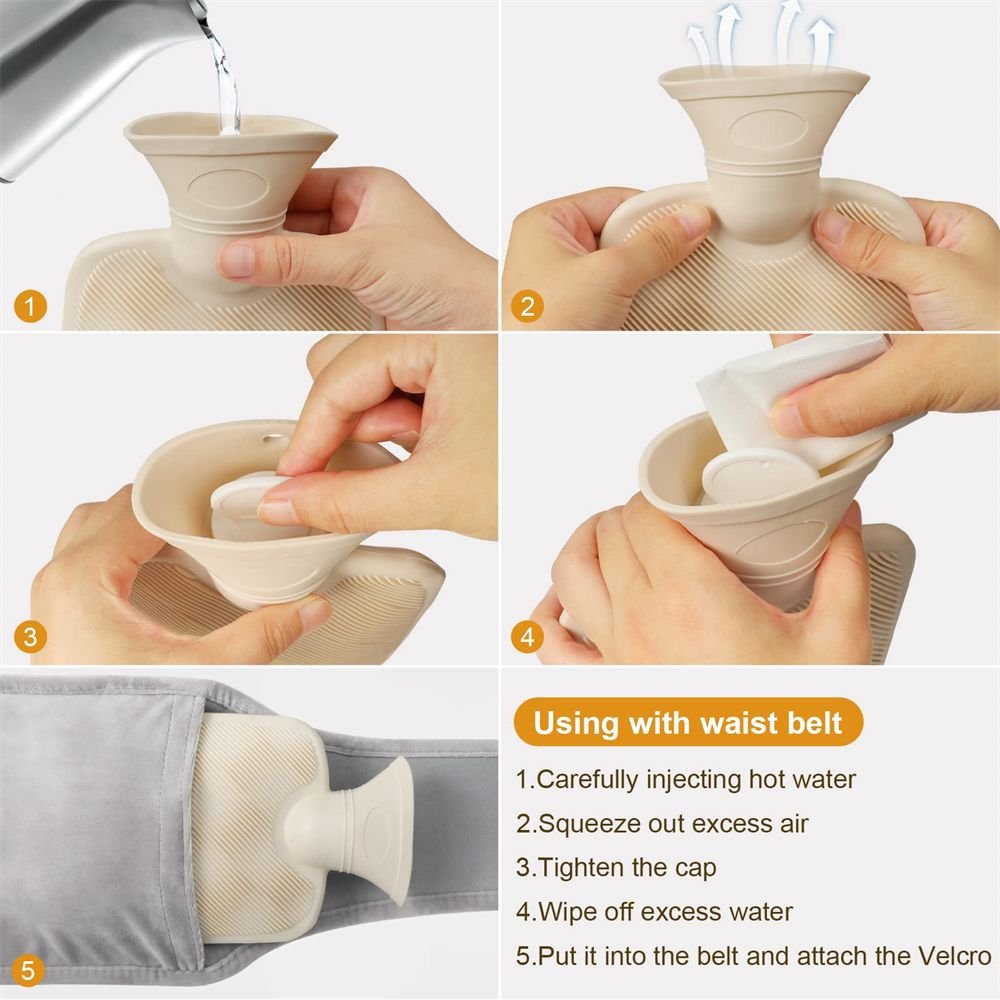 1

2

3

4

5

Using with waist belt

1.Carefully injecting hot water

2.Squeeze out excess air

3.Tighten the cap

4.Wipe off excess water

5.Put it into the belt and attach the Velcro